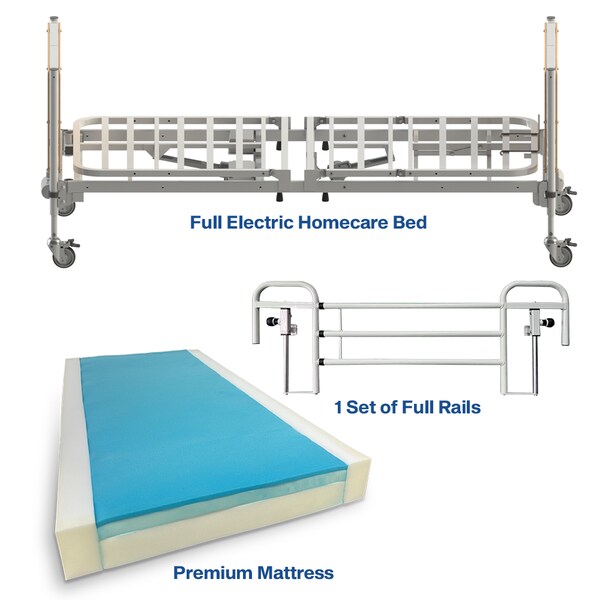 Full Electric Homecare Bed

1 Set of Full Rails

Premium Mattress